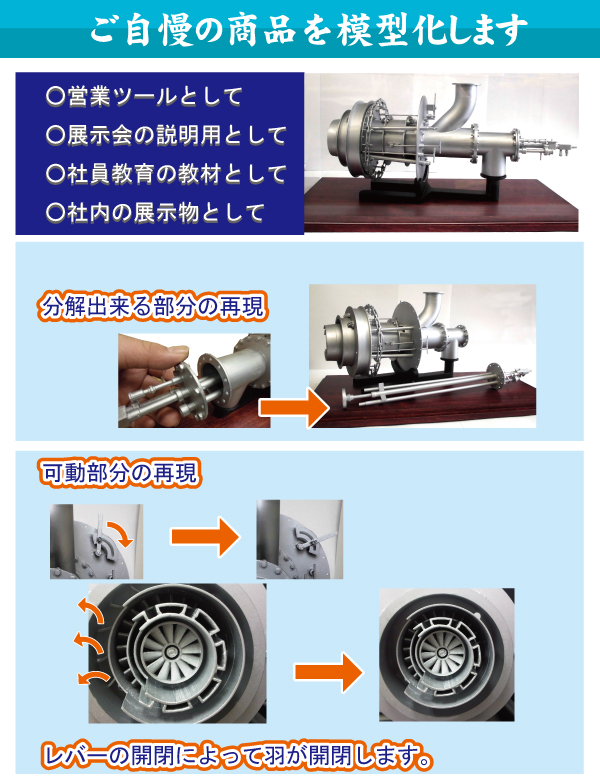 ご自慢の商品を模型化します

○営業ツールとして
○展示会の説明用として
○社員教育の教材として
○社内の展示物として

分解出来る部分の再現

可動部分の再現

レバーの開閉によって羽が開閉します。